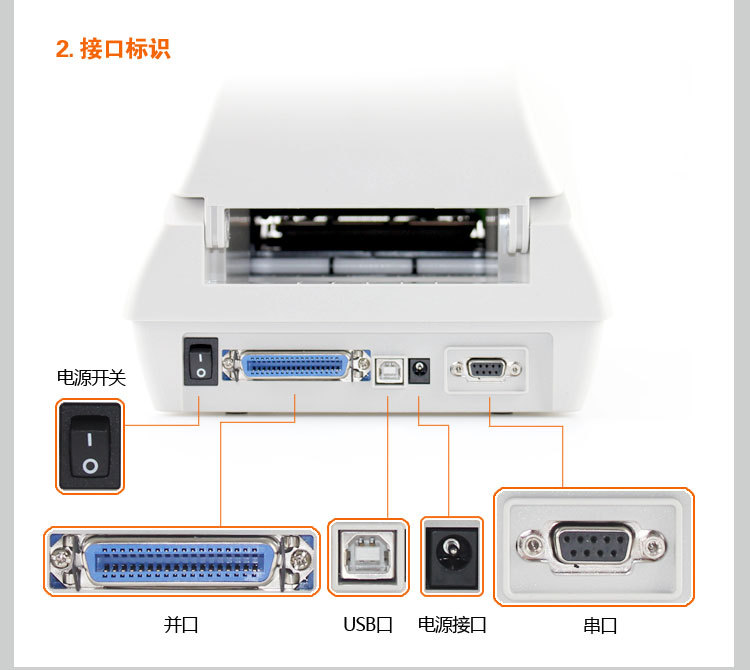 2. 接口标识

电源开关

并口

USB口

电源接口

串口