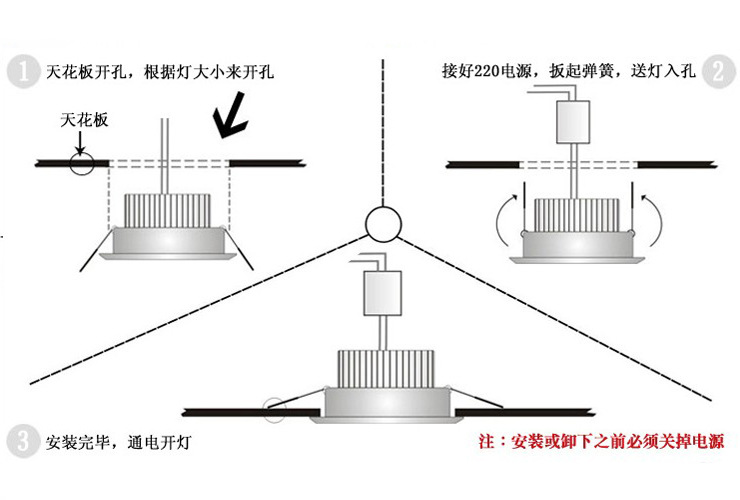 1 天花板开孔，根据灯大小来开孔

天花板

接好220电源，扳起弹簧，送灯入孔 2

3 安装完毕，通电开灯

注：安装或卸下之前必须关掉电源