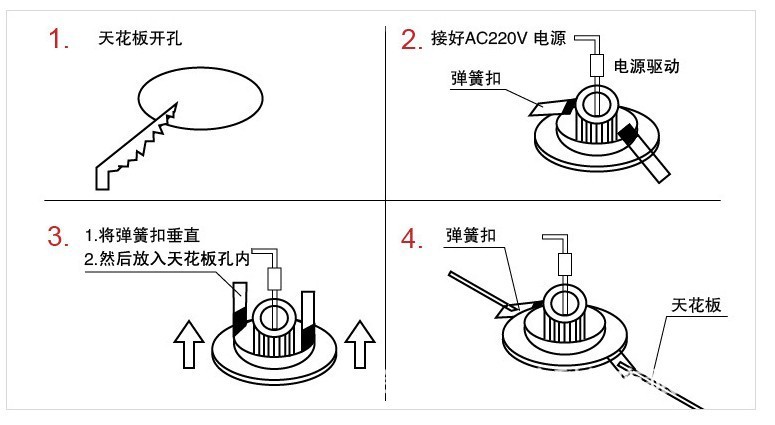 1. 天花板开孔

2. 接好AC220V 电源

电源驱动

弹簧扣

3. 1.将弹簧扣垂直
2.然后放入天花板孔内

4. 弹簧扣

天花板