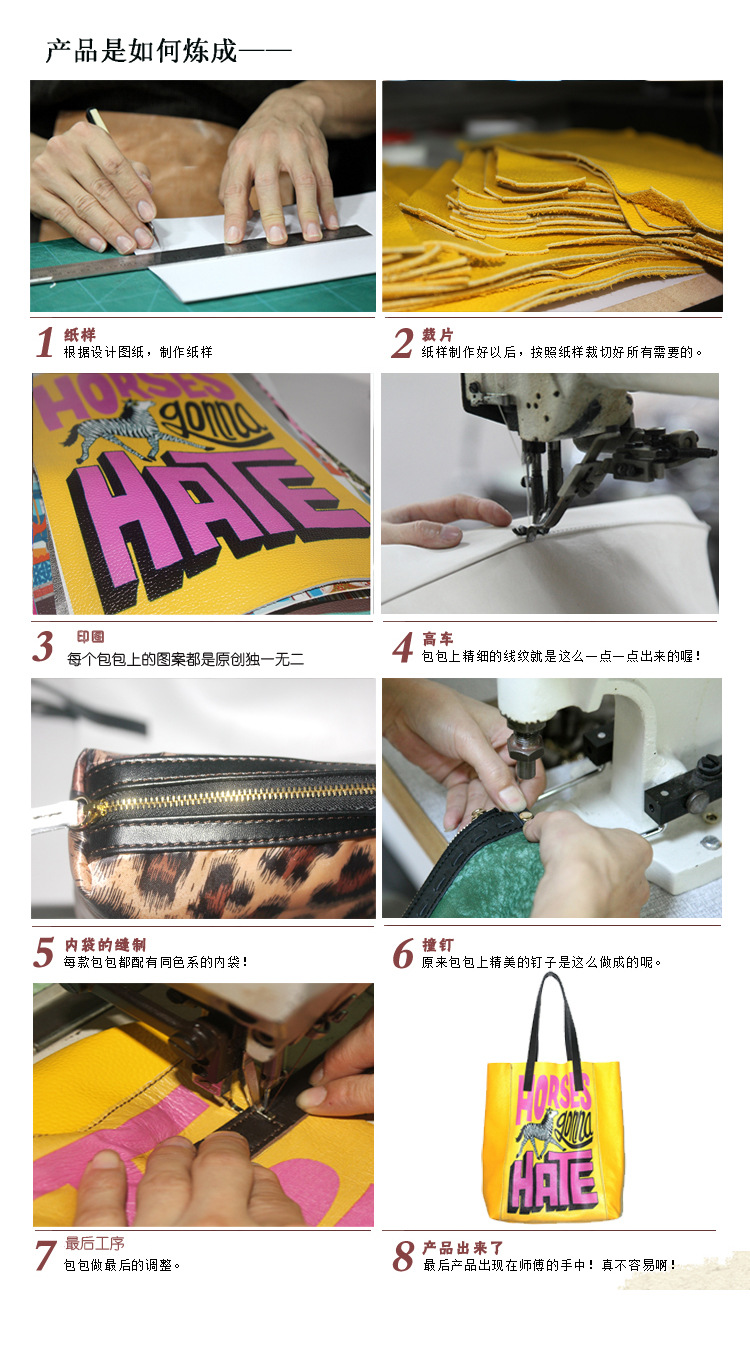 产品是如何炼成——

1 纸样
根据设计图纸，制作纸样

2 裁片
纸样制作好以后，按照纸样裁切好所有需要的。

HORSES gonna HATE

3 印图
每个包包上的图案都是原创独一无二

4 高车
包包上精细的线纹就是这么一点一点出来的喔！

5 内袋的缝制
每款包包都配有同色系的内袋！

6 撞钉
原来包包上精美的钉子是这么做成的呢。

HORSES gonna HATE

7 最后工序
包包做最后的调整。

8 产品出来了
最后产品出现在师傅的手中！真不容易啊！