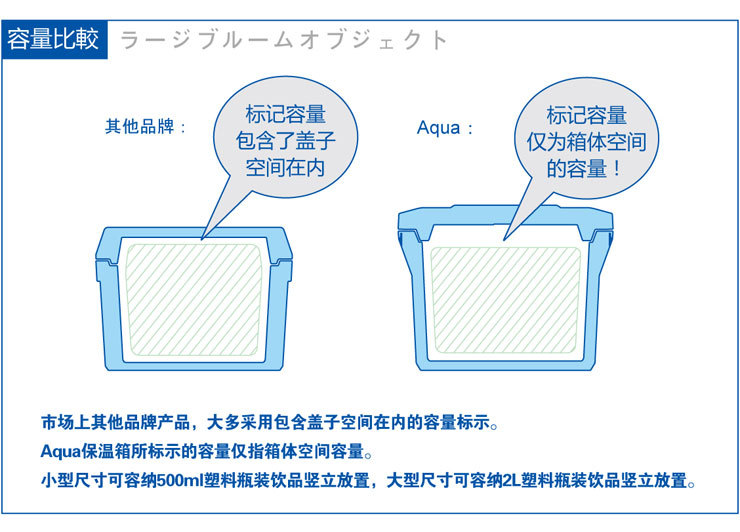 容量比較 ラージブルームオブジェクト

其他品牌：

标记容量
包含了盖子
空间在内

Aqua：

标记容量
仅为箱体空间
的容量！

市场上其他品牌产品，大多采用包含盖子空间在内的容量标示。

Aqua保温箱所标示的容量仅指箱体空间容量。

小型尺寸可容纳500ml塑料瓶装饮品竖立放置，大型尺寸可容纳2L塑料瓶装饮品竖立放置。