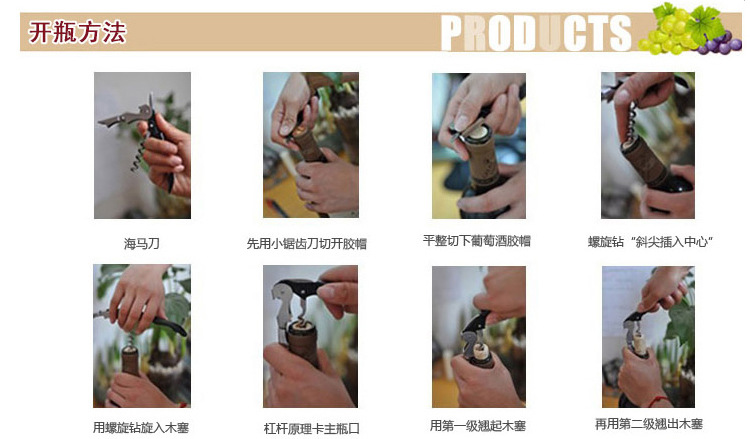 开瓶方法

PRODUCTS

海马刀

先用小锯齿刀切开胶帽

平整切下葡萄酒胶帽

螺旋钻“斜尖插入中心”

用螺旋钻旋入木塞

杠杆原理卡主瓶口

用第一级翘起木塞

再用第二级翘出木塞