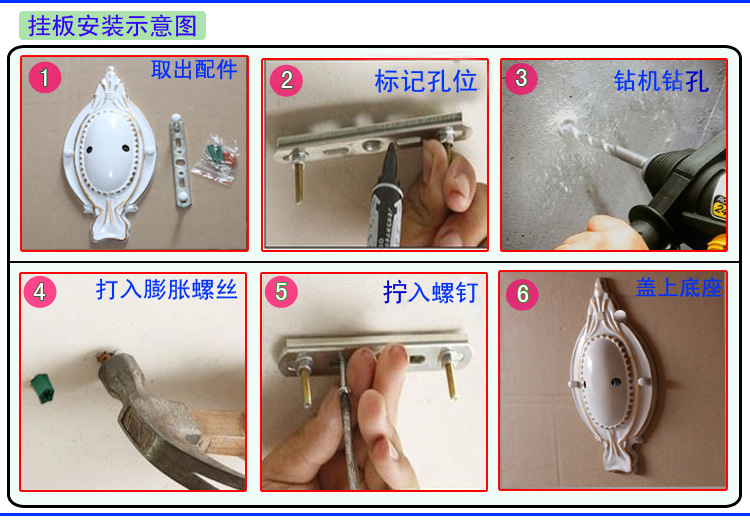 挂板安装示意图

1 取出配件

2 标记孔位

3 钻机钻孔

4 打入膨胀螺丝

5 拧入螺钉

6 盖上底座