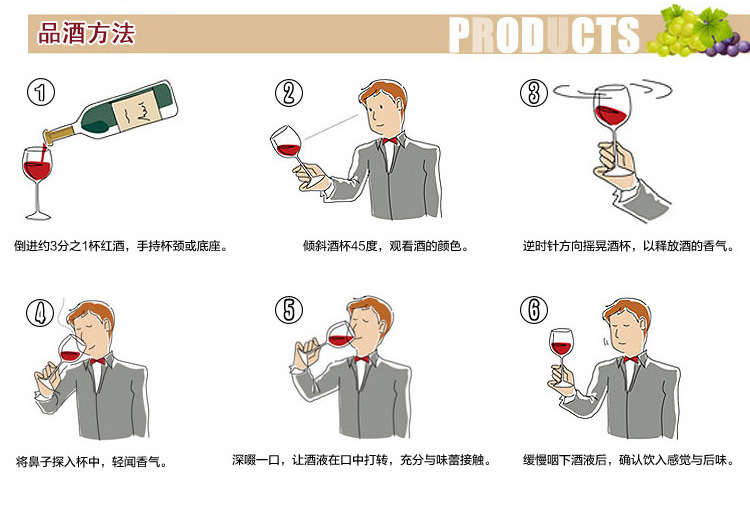 品酒方法

PRODUCTS

①

倒进约3分之1杯红酒，手持杯颈或底座。

②

倾斜酒杯45度，观看酒的颜色。

③

逆时针方向摇晃酒杯，以释放酒的香气。

④

将鼻子探入杯中，轻闻香气。

⑤

深啜一口，让酒液在口中打转，充分与味蕾接触。

⑥

缓慢咽下酒液后，确认饮入感觉与后味。