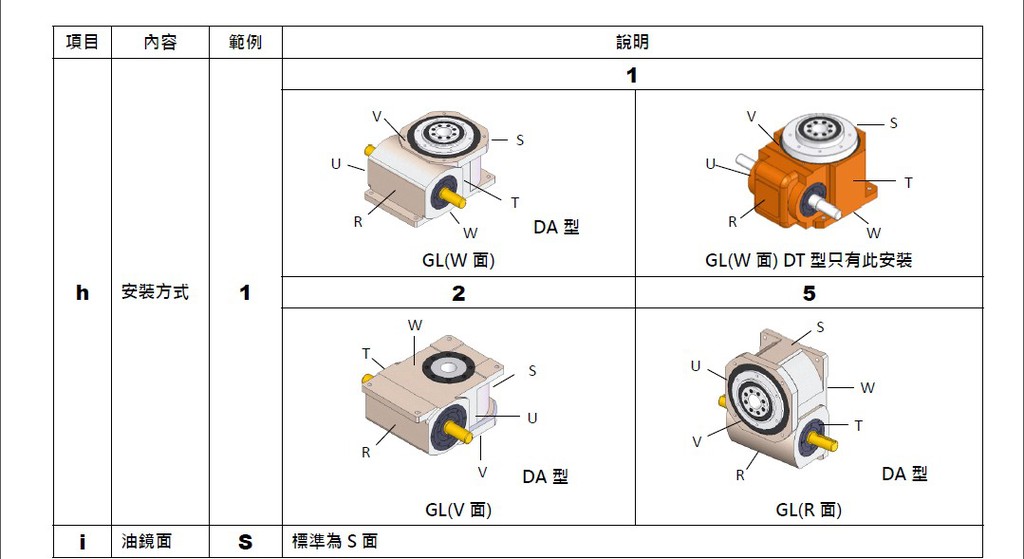 | 項目 | 內容 | 範例 | 說明 | |
|---|---|---|---|---|
| h | 安裝方式 | 1 | 1 | |
| | | | V S U T R W DA 型 GL(W 面) | V S U T R W GL(W 面) DT 型只有此安裝 |
| | | | 2 | 5 |
| | | | W T S U R V DA 型 GL(V 面) | S U W T V R DA 型 GL(R 面) |
| i | 油鏡面 | S | 標準為 S 面 | |