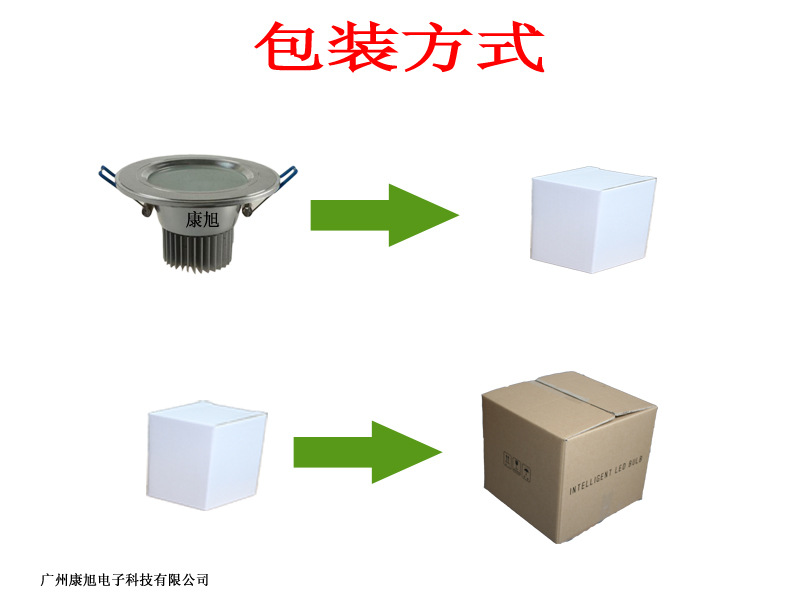 包装方式

康旭

INTELLIGENT LED BULB

广州康旭电子科技有限公司