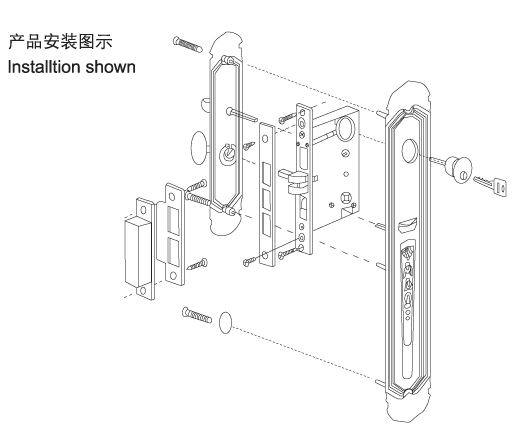 产品安装图示
Installtion shown