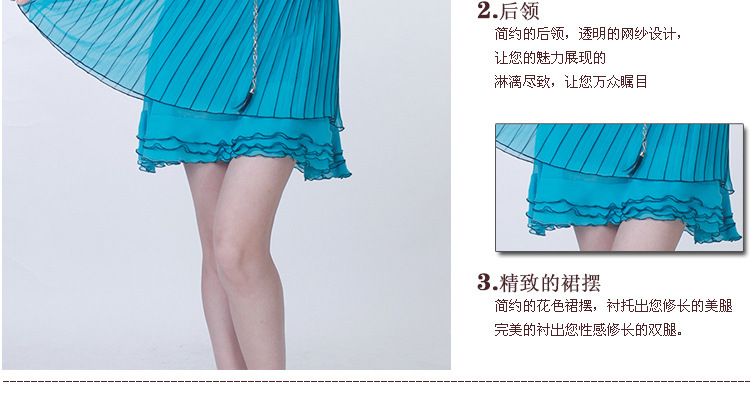 2.后领

简约的后领，透明的网纱设计，
让您的魅力展现的
淋漓尽致，让您万众瞩目

3.精致的裙摆

简约的花色裙摆，衬托出您修长的美腿
完美的衬出您性感修长的双腿。