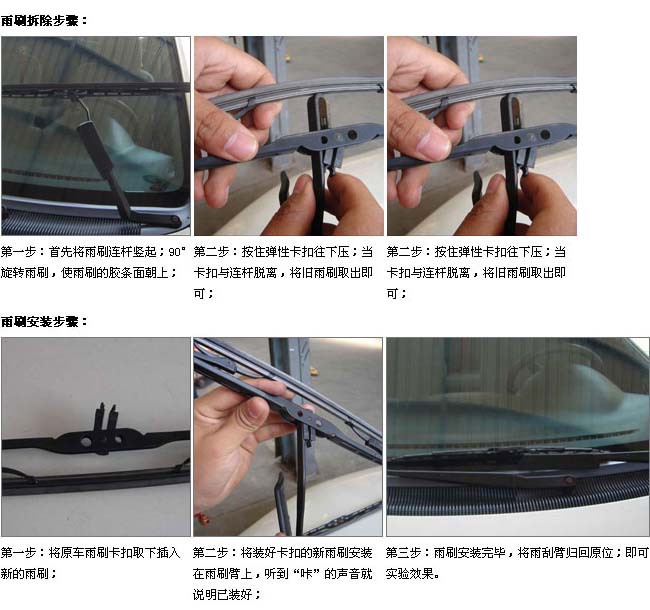 雨刷拆除步骤：

第一步：首先将雨刷连杆竖起；90°旋转雨刷，使雨刷的胶条面朝上；

第二步：按住弹性卡扣往下压；当卡扣与连杆脱离，将旧雨刷取出即可；

第二步：按住弹性卡扣往下压；当卡扣与连杆脱离，将旧雨刷取出即可；

雨刷安装步骤：

第一步：将原车雨刷卡扣取下插入新的雨刷；

第二步：将装好卡扣的新雨刷安装在雨刷臂上，听到“咔”的声音就说明已装好；

第三步：雨刷安装完毕，将雨刮臂归回原位；即可实验效果。