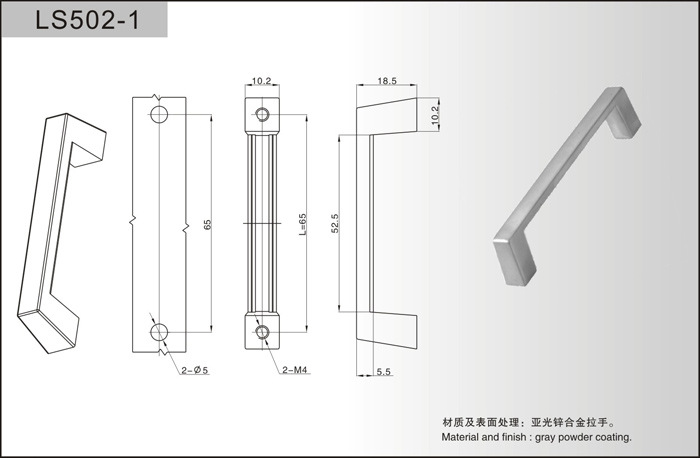 LS502-1

65

2-Ø5

10.2

L=65

2-M4

18.5

10.2

52.5

5.5

材质及表面处理：亚光锌合金拉手。
Material and finish : gray powder coating.