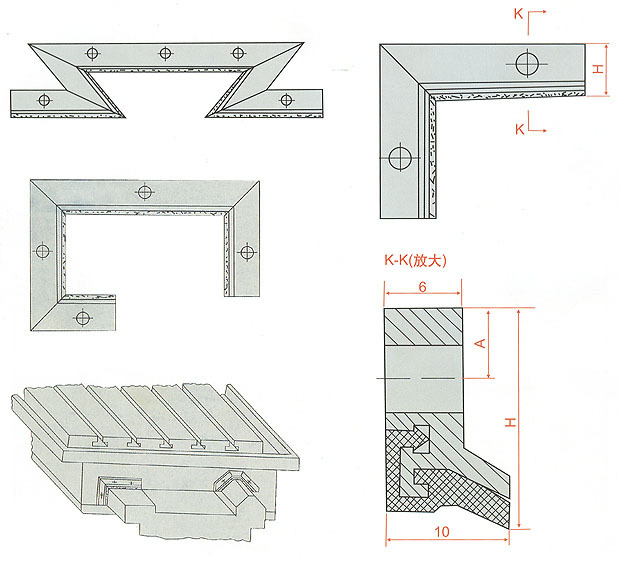 K
H
K
K-K(放大)
6
A
H
10