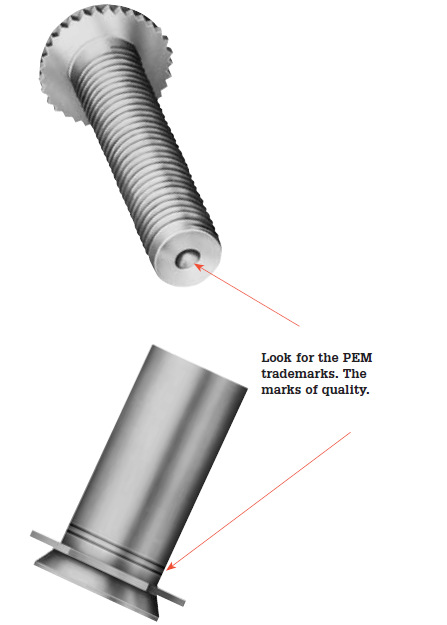 Look for the PEM trademarks. The marks of quality.