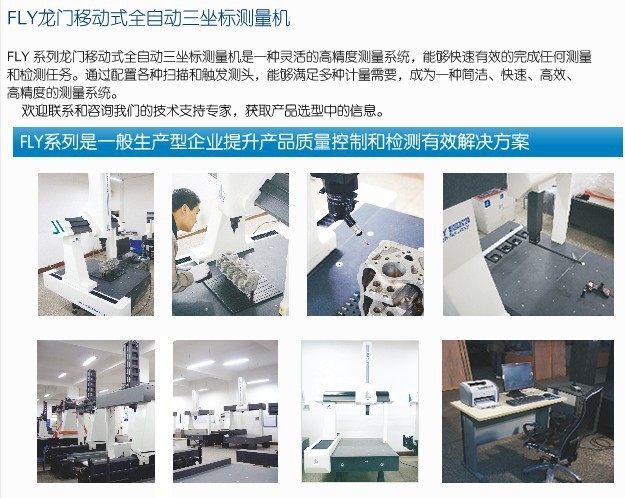 FLY龙门移动式全自动三坐标测量机

FLY 系列龙门移动式全自动三坐标测量机是一种灵活的高精度测量系统，能够快速有效的完成任何测量和检测任务。通过配置各种扫描和触发测头，能够满足多种计量需要，成为一种简洁、快速、高效、高精度的测量系统。

欢迎联系和咨询我们的技术支持专家，获取产品选型中的信息。

FLY系列是一般生产型企业提升产品质量控制和检测有效解决方案