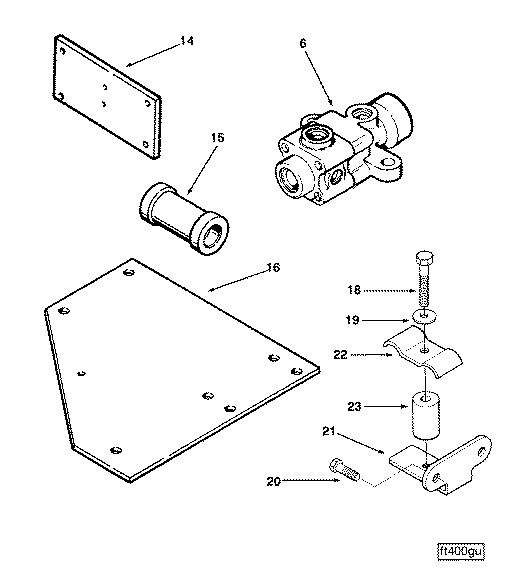 14
6
15
16
18
19
22
23
21
20
ft400gu