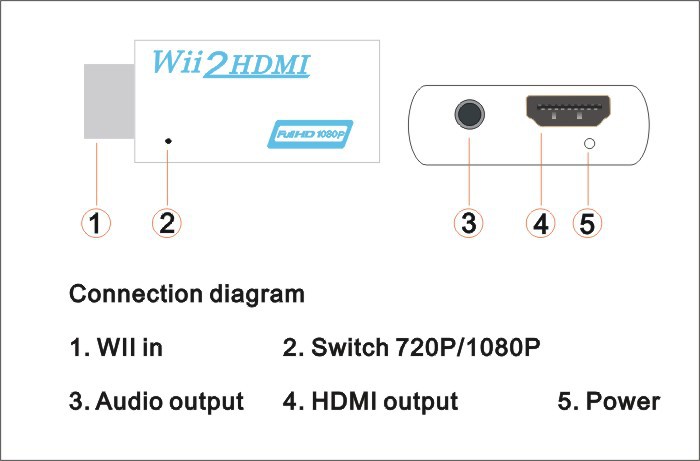 Wii2HDMI

Full HD 1080P

1 2 3 4 5

Connection diagram

1. WII in 2. Switch 720P/1080P

3. Audio output 4. HDMI output 5. Power