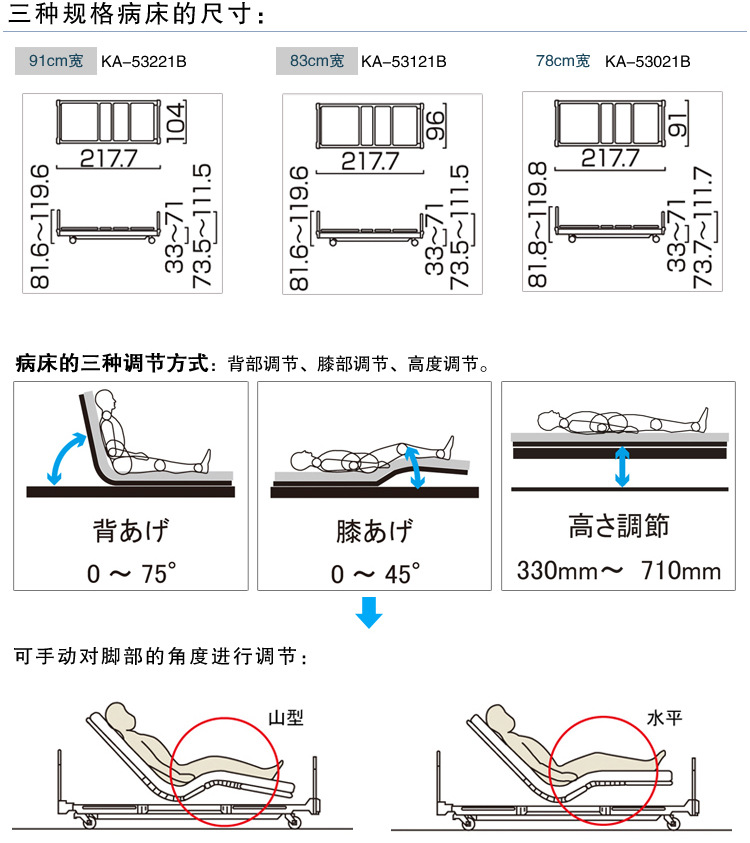 三种规格病床的尺寸：

91cm宽 KA-53221B

104
217.7
81.6~119.6
33~71
73.5~111.5

83cm宽 KA-53121B

96
217.7
81.6~119.6
33~71
73.5~111.5

78cm宽 KA-53021B

91
217.7
81.8~119.8
33~71
73.7~111.7

病床的三种调节方式：背部调节、膝部调节、高度调节。

背あげ
0 ～ 75°

膝あげ
0 ～ 45°

高さ調節
330mm～ 710mm

可手动对脚部的角度进行调节：

山型

水平