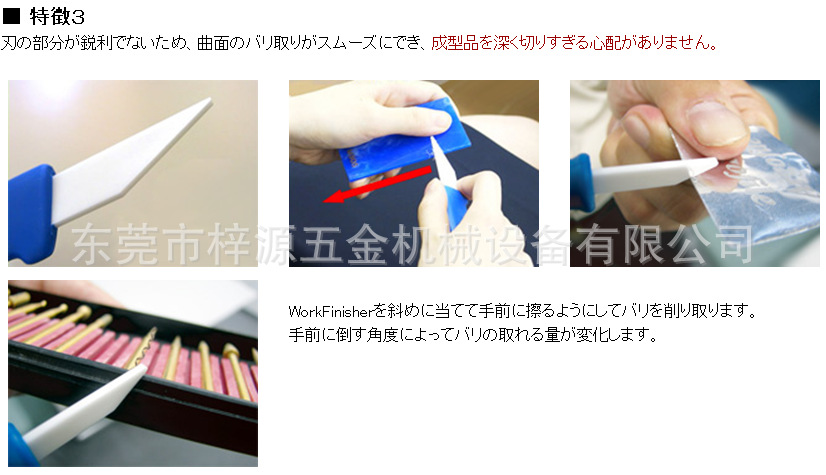 ■ 特徴3

刃の部分が鋭利でないため、曲面のバリ取りがスムーズにでき、成型品を深く切りすぎる心配がありません。

东莞市梓源五金机械设备有限公司

WorkFinisherを斜めに当てて手前に擦るようにしてバリを削り取ります。
手前に倒す角度によってバリの取れる量が変化します。