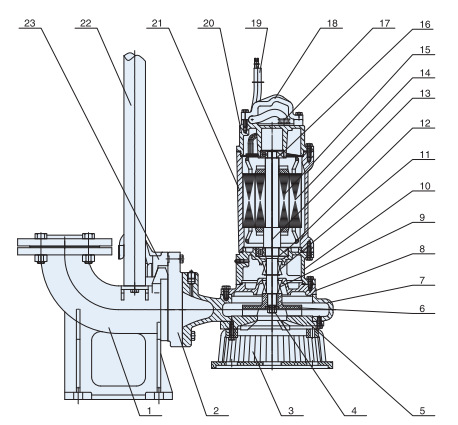 23
22
21
20
19
18
17
16
15
14
13
12
11
10
9
8
7
6
1
2
3
4
5