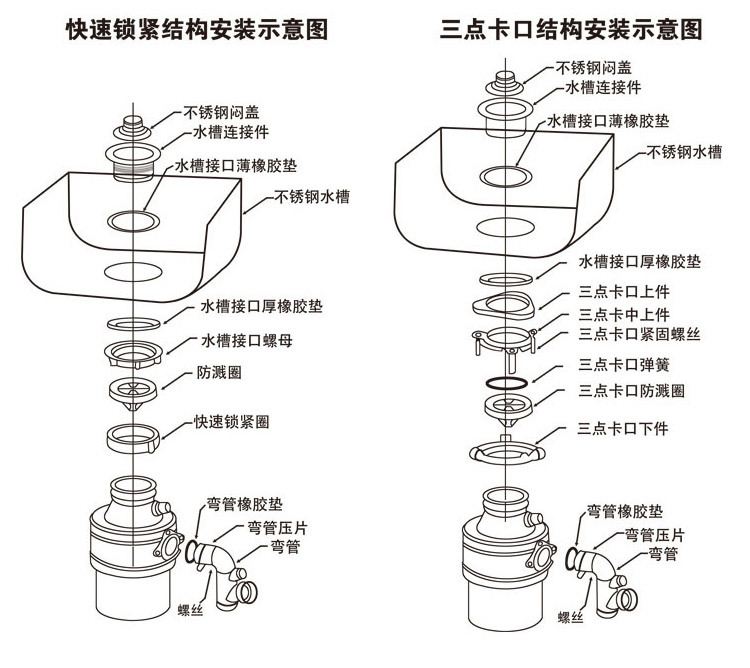 快速锁紧结构安装示意图

不锈钢闷盖
水槽连接件
水槽接口薄橡胶垫
不锈钢水槽
水槽接口厚橡胶垫
水槽接口螺母
防溅圈
快速锁紧圈
弯管橡胶垫
弯管压片
弯管
螺丝

三点卡口结构安装示意图

不锈钢闷盖
水槽连接件
水槽接口薄橡胶垫
不锈钢水槽
水槽接口厚橡胶垫
三点卡口上件
三点卡中上件
三点卡口紧固螺丝
三点卡口弹簧
三点卡口防溅圈
三点卡口下件
弯管橡胶垫
弯管压片
弯管
螺丝