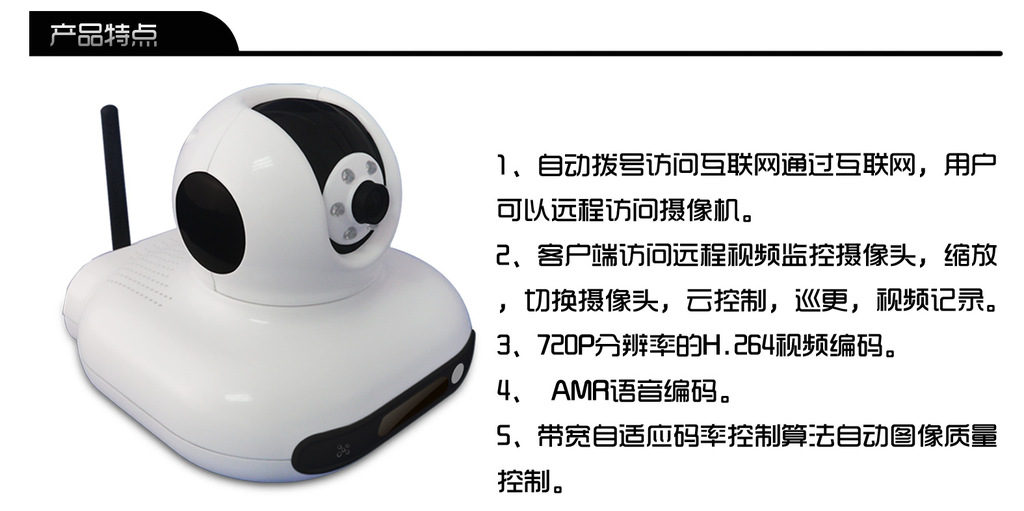 产品特点

1、自动拨号访问互联网通过互联网，用户可以远程访问摄像机。

2、客户端访问远程视频监控摄像头，缩放，切换摄像头，云控制，巡更，视频记录。

3、720P分辨率的H.264视频编码。

4、 AMR语音编码。

5、带宽自适应码率控制算法自动图像质量控制。