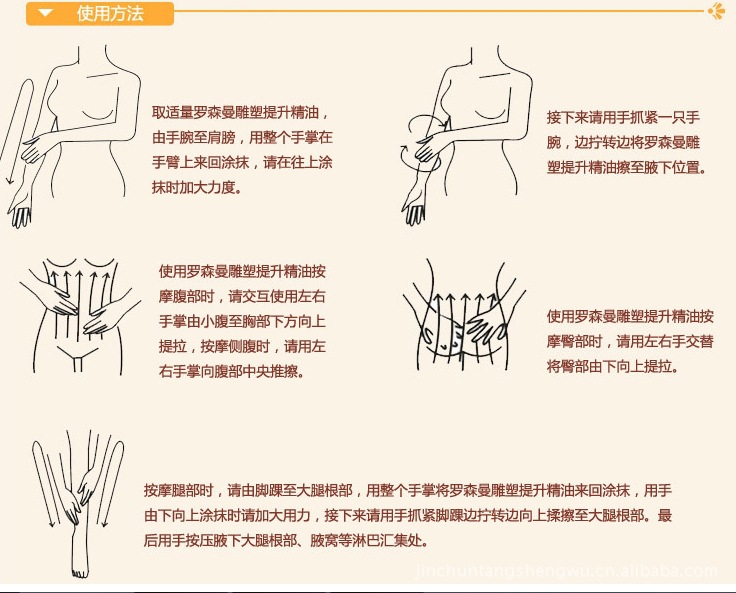 使用方法

取适量罗森曼雕塑提升精油，由手腕至肩膀，用整个手掌在手臂上来回涂抹，请在往上涂抹时加大力度。

接下来请用手抓紧一只手腕，边拧转边将罗森曼雕塑提升精油擦至腋下位置。

使用罗森曼雕塑提升精油按摩腹部时，请交互使用左右手掌由小腹至胸部下方向上提拉，按摩侧腹时，请用左右手掌向腹部中央推擦。

使用罗森曼雕塑提升精油按摩臀部时，请用左右手交替将臀部由下向上提拉。

按摩腿部时，请由脚踝至大腿根部，用整个手掌将罗森曼雕塑提升精油来回涂抹，用手由下向上涂抹时请加大用力，接下来请用手抓紧脚踝边拧转边向上揉擦至大腿根部。最后用手按压腋下大腿根部、腋窝等淋巴汇集处。

jinchuntangshengwu.cn.alibaba.com