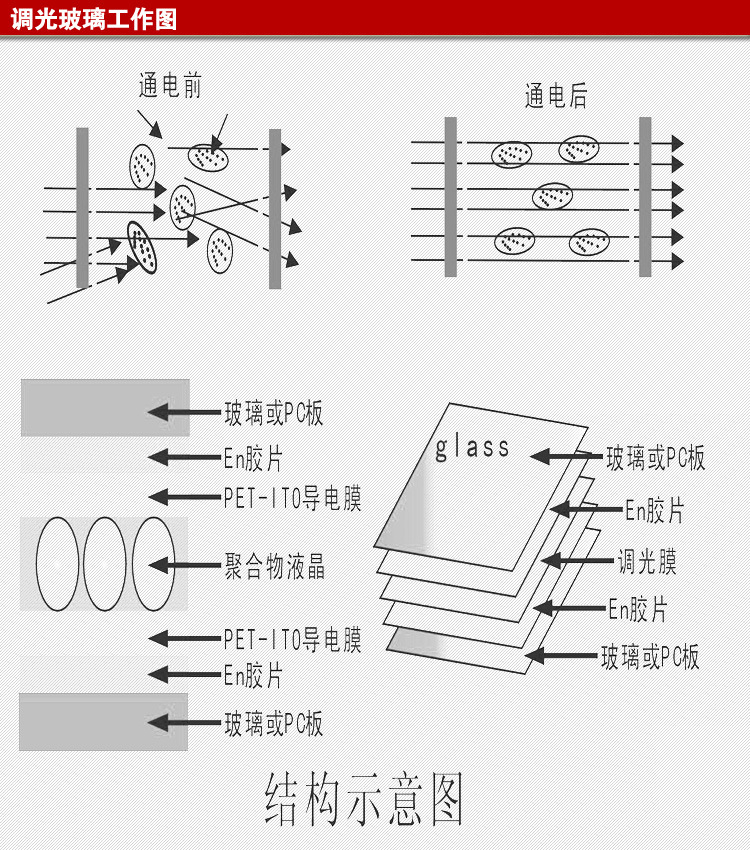 调光玻璃工作图

通电前

通电后

玻璃或PC板

En胶片

PET-ITO导电膜

聚合物液晶

PET-ITO导电膜

En胶片

玻璃或PC板

glass

玻璃或PC板

En胶片

调光膜

En胶片

玻璃或PC板

结构示意图