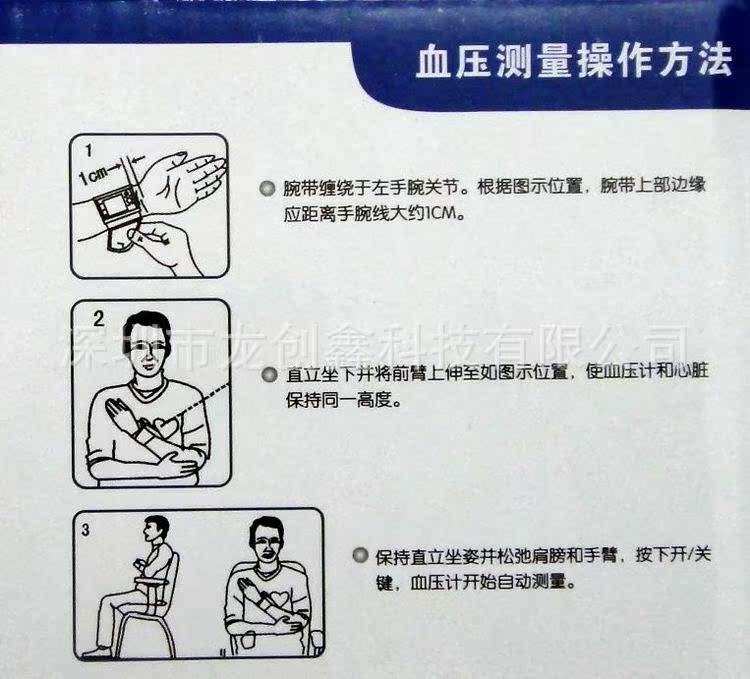 血压测量操作方法

1

1cm

腕带缠绕于左手腕关节。根据图示位置，腕带上部边缘应距离手腕线大约1CM。

2

深圳市龙创鑫科技有限公司

直立坐下并将前臂上伸至如图示位置，使血压计和心脏保持同一高度。

3

保持直立坐姿并松弛肩膀和手臂，按下开/关键，血压计开始自动测量。