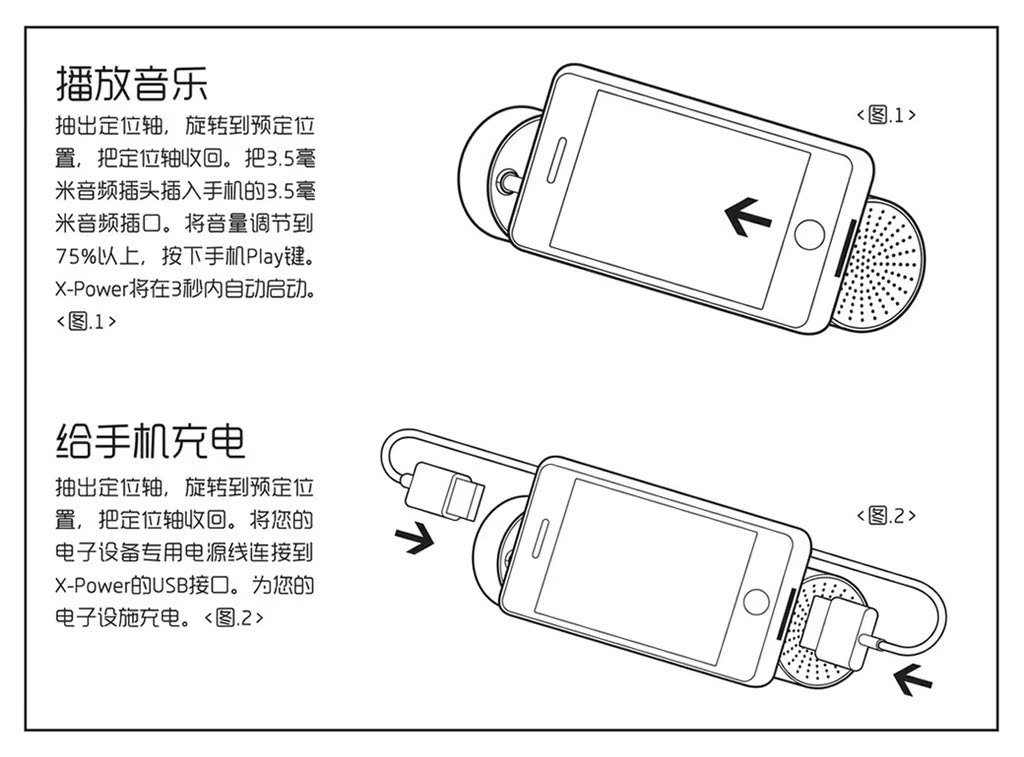 播放音乐

抽出定位轴，旋转到预定位置，把定位轴收回。把3.5毫米音频插头插入手机的3.5毫米音频插口。将音量调节到75%以上，按下手机Play键。X-Power将在3秒内自动启动。<图.1>

<图.1>

给手机充电

抽出定位轴，旋转到预定位置，把定位轴收回。将您的电子设备专用电源线连接到X-Power的USB接口。为您的电子设施充电。<图.2>

<图.2>