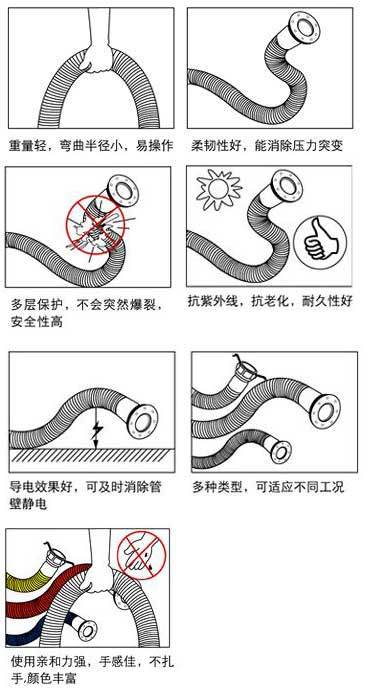 重量轻，弯曲半径小，易操作

柔韧性好，能消除压力突变

多层保护，不会突然爆裂，安全性高

抗紫外线，抗老化，耐久性好

导电效果好，可及时消除管壁静电

多种类型，可适应不同工况

使用亲和力强，手感佳，不扎手,颜色丰富