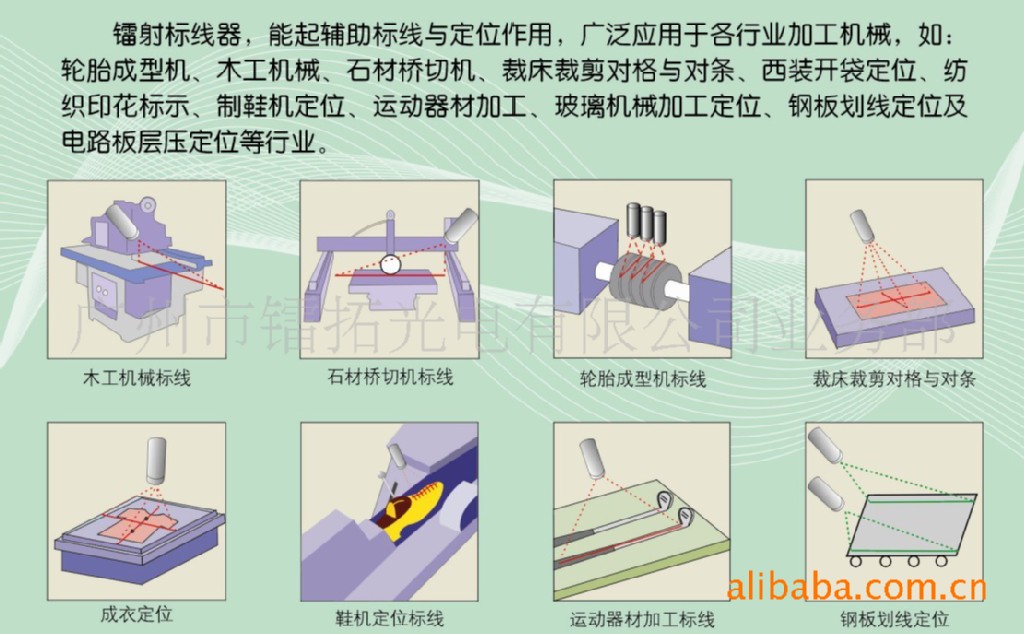 镭射标线器，能起辅助标线与定位作用，广泛应用于各行业加工机械，如：轮胎成型机、木工机械、石材桥切机、裁床裁剪对格与对条、西装开袋定位、纺织印花标示、制鞋机定位、运动器材加工、玻璃机械加工定位、钢板划线定位及电路板层压定位等行业。

广州市镭拓光电有限公司业务部

木工机械标线

石材桥切机标线

轮胎成型机标线

裁床裁剪对格与对条

成衣定位

鞋机定位标线

运动器材加工标线

钢板划线定位

alibaba.com.cn