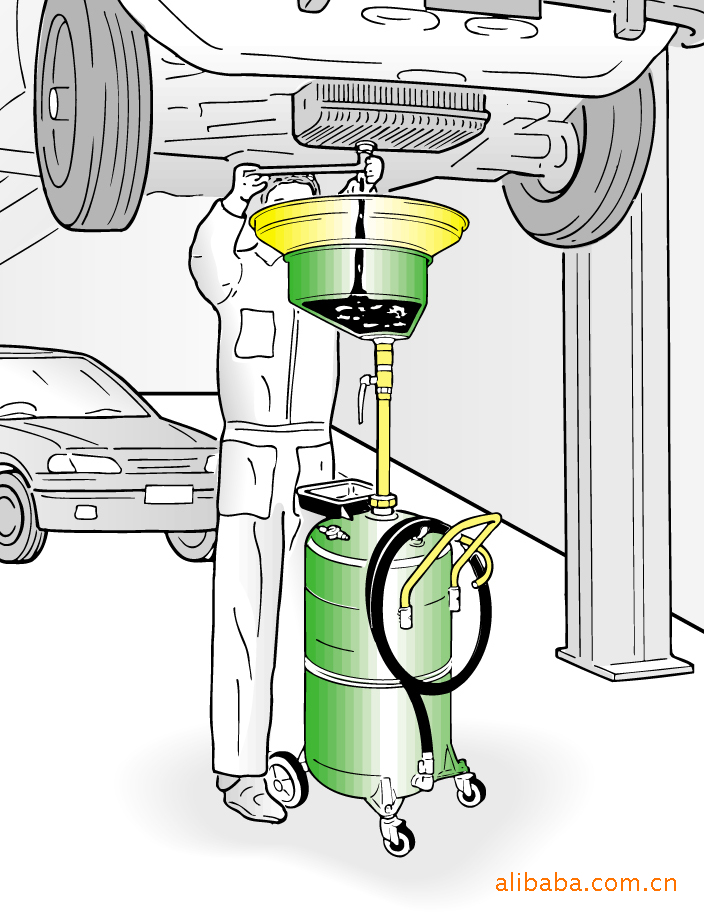 alibaba.com.cn