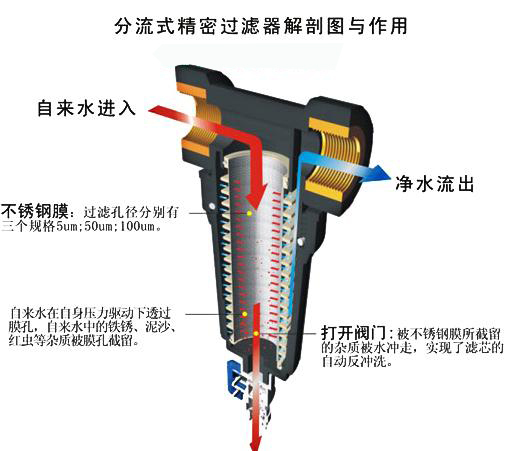 分流式精密过滤器解剖图与作用

自来水进入

净水流出

不锈钢膜：过滤孔径分别有三个规格5um;50um;100um。

自来水在自身压力驱动下透过膜孔，自来水中的铁锈、泥沙、红虫等杂质被膜孔截留。

打开阀门：被不锈钢膜所截留的杂质被水冲走，实现了滤芯的自动反冲洗。