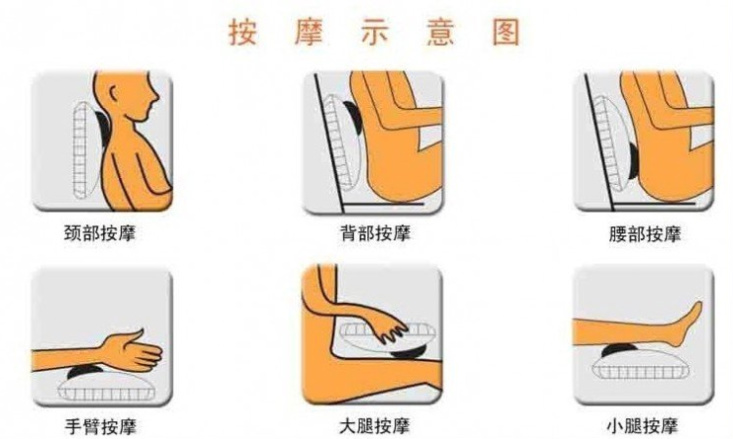 按 摩 示 意 图

颈部按摩

背部按摩

腰部按摩

手臂按摩

大腿按摩

小腿按摩