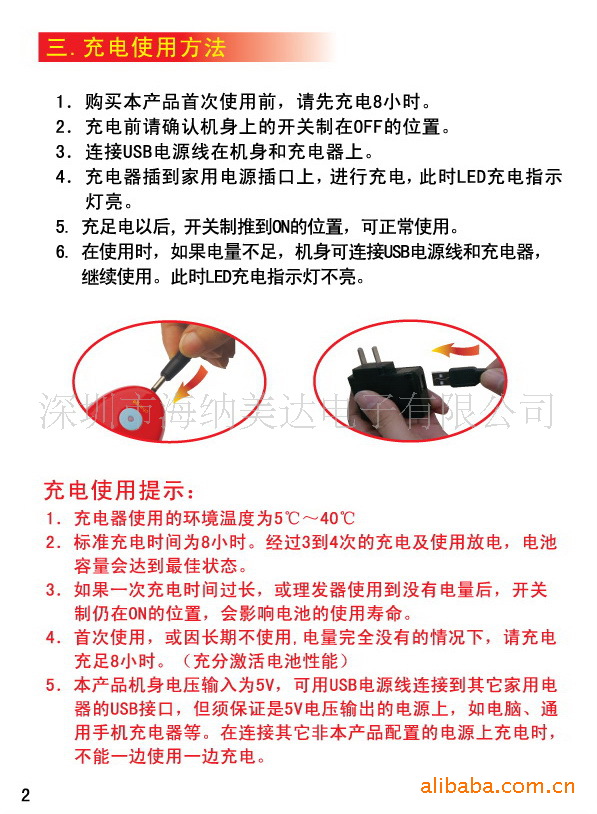 三. 充电使用方法

1. 购买本产品首次使用前，请先充电8小时。
2. 充电前请确认机身上的开关制在OFF的位置。
3. 连接USB电源线在机身和充电器上。
4. 充电器插到家用电源插口上，进行充电，此时LED充电指示灯亮。
5. 充足电以后，开关制推到ON的位置，可正常使用。
6. 在使用时，如果电量不足，机身可连接USB电源线和充电器，继续使用。此时LED充电指示灯不亮。

深圳市海纳美达电子有限公司

充电使用提示：
1. 充电器使用的环境温度为5℃～40℃
2. 标准充电时间为8小时。经过3到4次的充电及使用放电，电池容量会达到最佳状态。
3. 如果一次充电时间过长，或理发器使用到没有电量后，开关制仍在ON的位置，会影响电池的使用寿命。
4. 首次使用，或因长期不使用，电量完全没有的情况下，请充电充足8小时。（充分激活电池性能）
5. 本产品机身电压输入为5V，可用USB电源线连接到其它家用电器的USB接口，但须保证是5V电压输出的电源上，如电脑、通用手机充电器等。在连接其它非本产品配置的电源上充电时，不能一边使用一边充电。

2

alibaba.com.cn